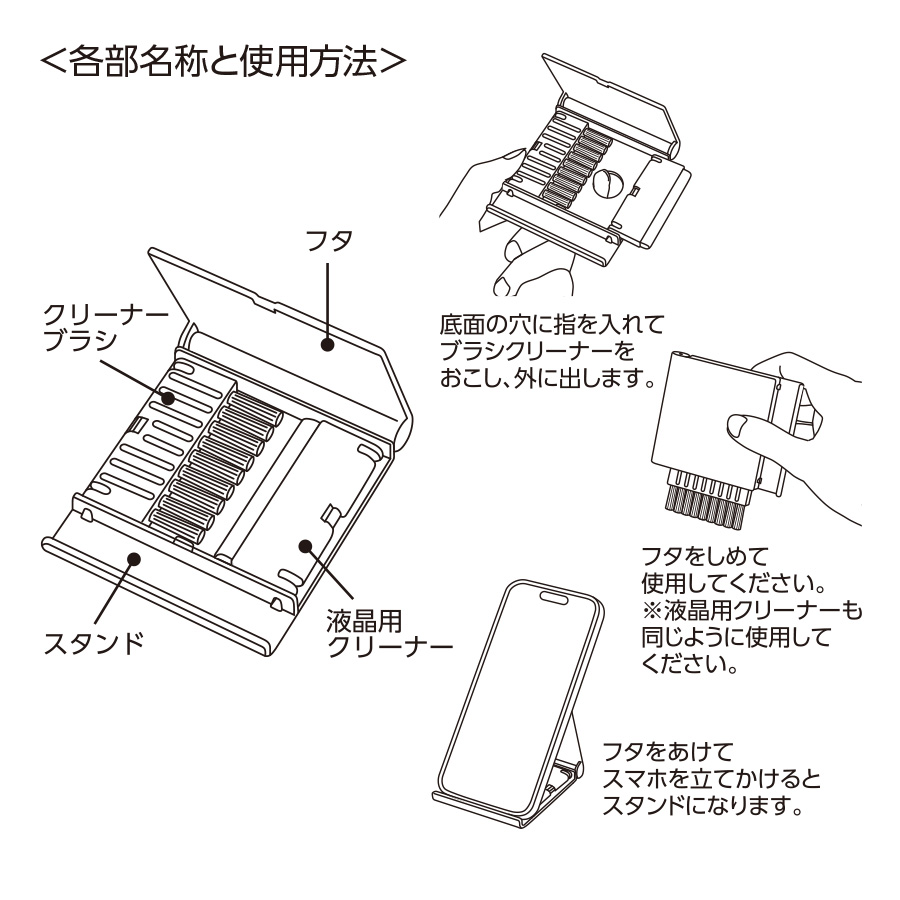 <各部名称と使用方法>

フタ

クリーナーブラシ

スタンド

液晶用クリーナー

底面の穴に指を入れてブラシクリーナーをおこし、外に出します。

フタをしめて使用してください。
※液晶用クリーナーも同じように使用してください。

フタをあけてスマホを立てかけるとスタンドになります。