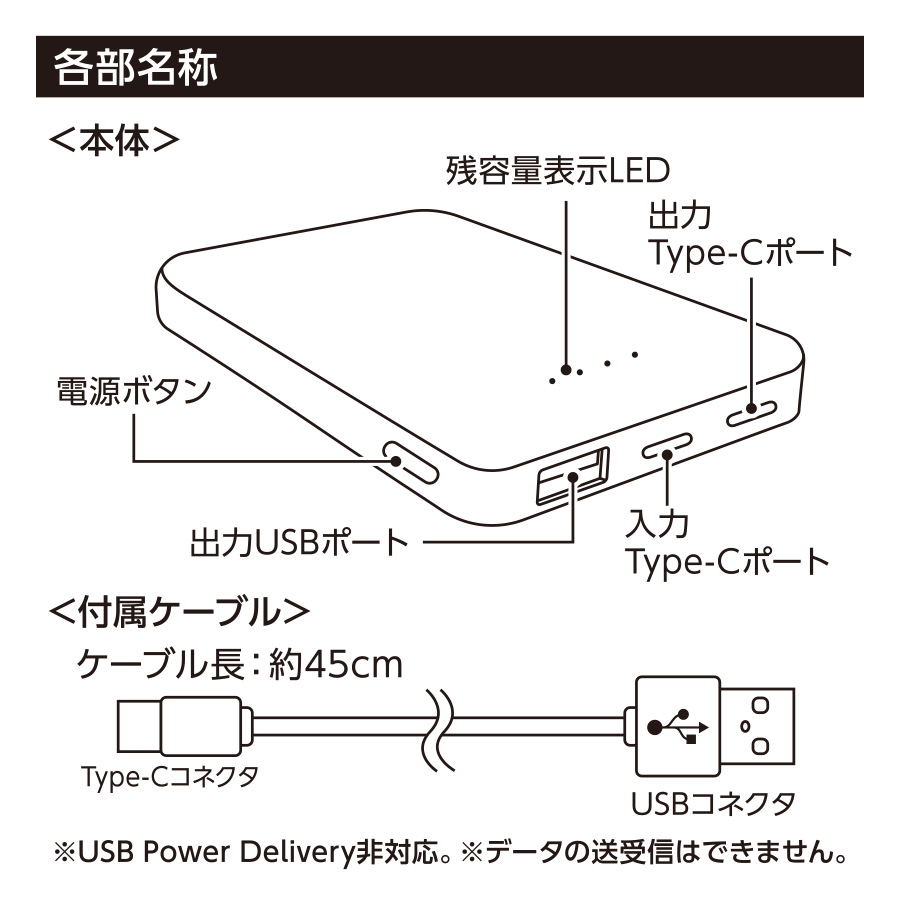 各部名称

<本体>

残容量表示LED

出力 Type-Cポート

電源ボタン

出力USBポート

入力 Type-Cポート

<付属ケーブル>

ケーブル長：約45cm

Type-Cコネクタ

USBコネクタ

※USB Power Delivery非対応。※データの送受信はできません。